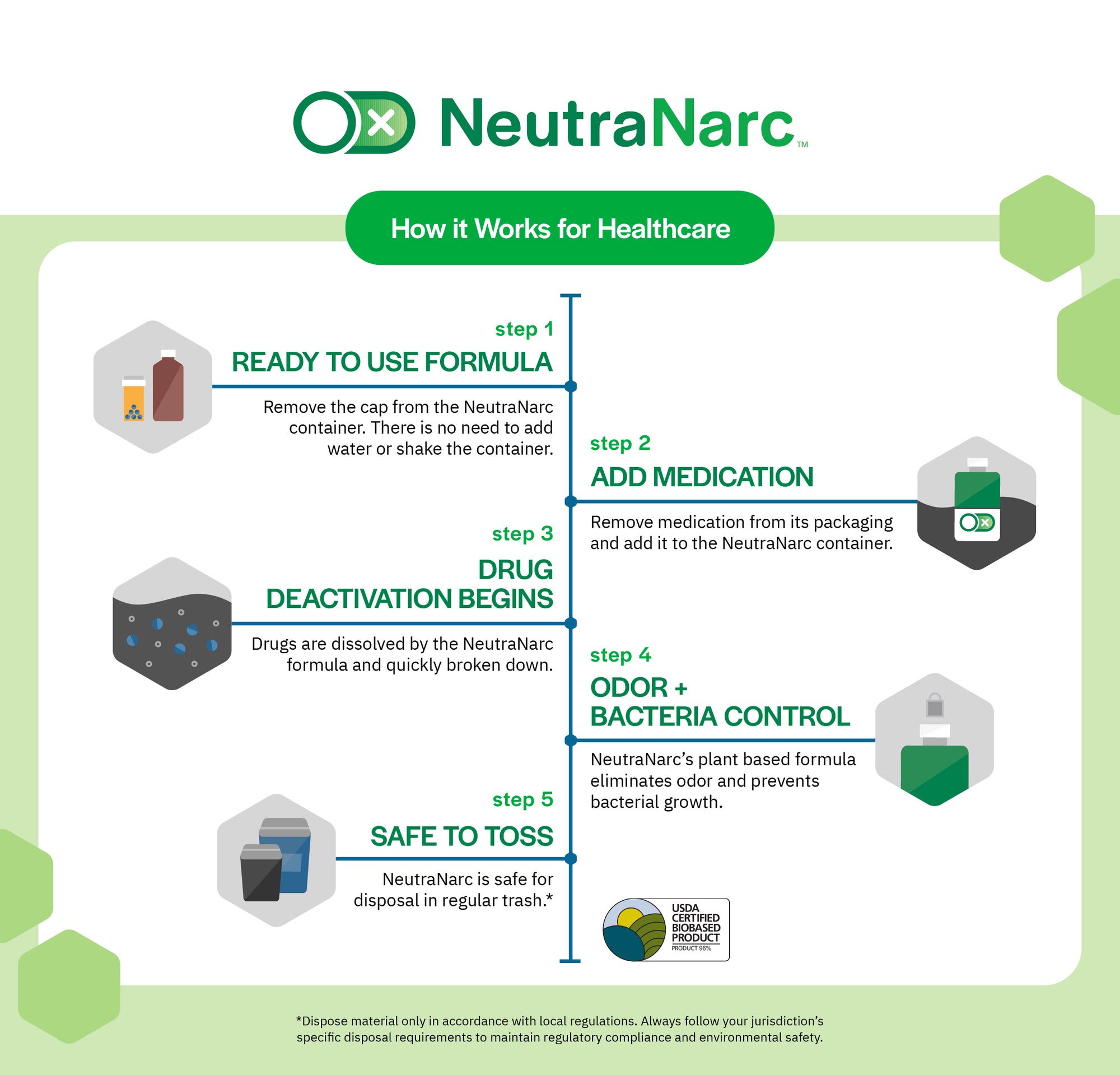 NeutraNarc™

How it Works for Healthcare

step 1
READY TO USE FORMULA

Remove the cap from the NeutraNarc container. There is no need to add water or shake the container.

step 2
ADD MEDICATION

Remove medication from its packaging and add it to the NeutraNarc container.

step 3
DRUG DEACTIVATION BEGINS

Drugs are dissolved by the NeutraNarc formula and quickly broken down.

step 4
ODOR + BACTERIA CONTROL

NeutraNarc's plant based formula eliminates odor and prevents bacterial growth.

step 5
SAFE TO TOSS

NeutraNarc is safe for disposal in regular trash.*

USDA CERTIFIED BIOBASED PRODUCT
PRODUCT 96%

*Dispose material only in accordance with local regulations. Always follow your jurisdiction's specific disposal requirements to maintain regulatory compliance and environmental safety.